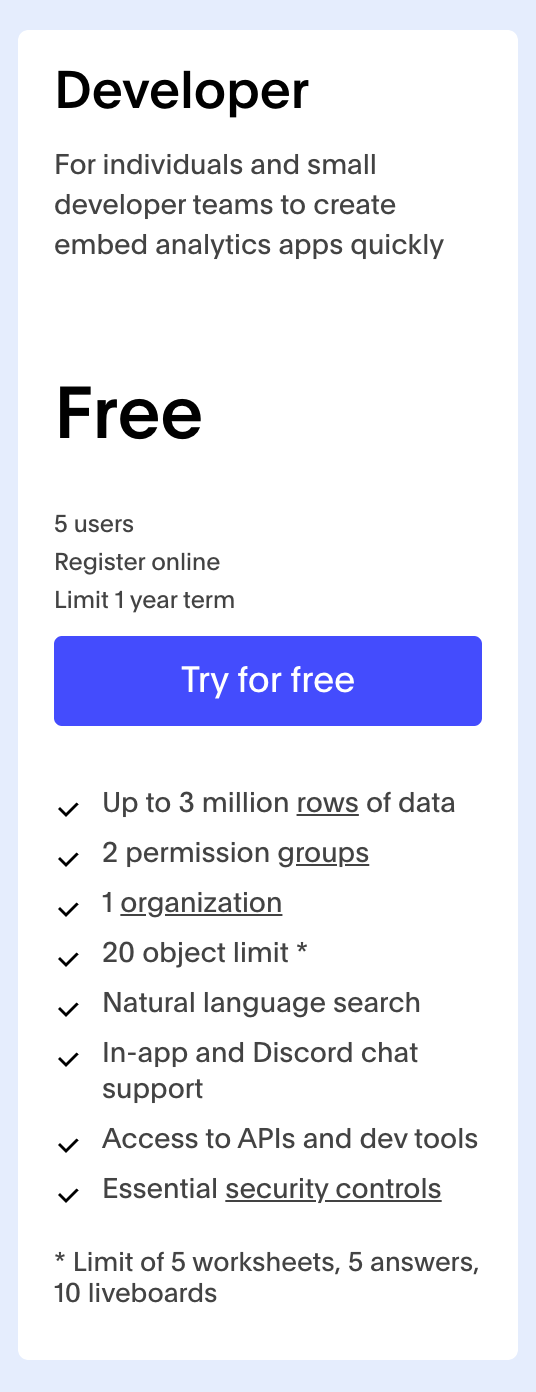 Developer

For individuals and small developer teams to create embed analytics apps quickly

Free

5 users
Register online
Limit 1 year term

Try for free

Up to 3 million rows of data
2 permission groups
1 organization
20 object limit *
Natural language search
In-app and Discord chat support
Access to APIs and dev tools
Essential security controls

* Limit of 5 worksheets, 5 answers, 10 liveboards